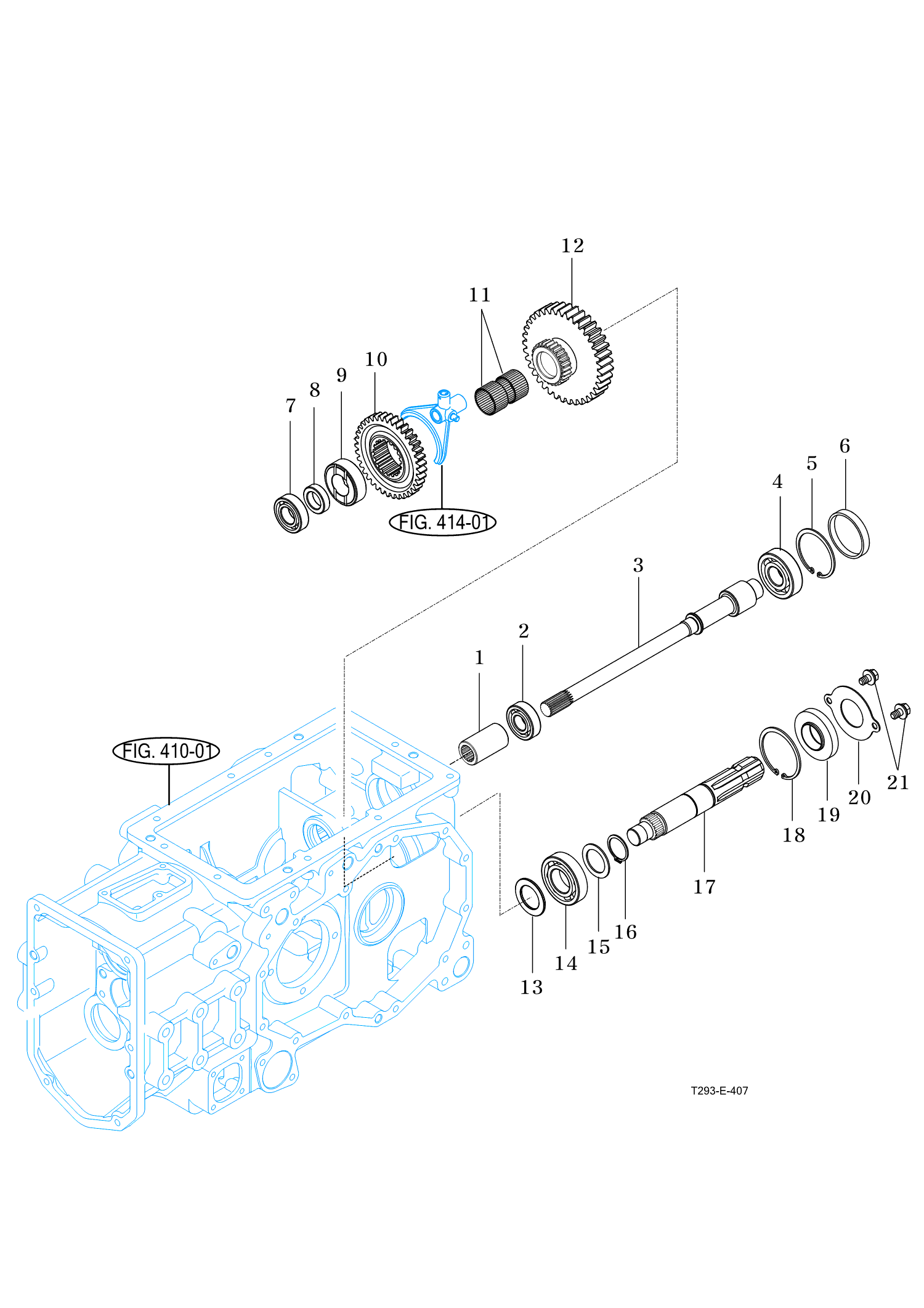 12
11
10
9
8
7
FIG. 414-01
6
5
4
3
2
1
FIG. 410-01
21
20
19
18
17
16
15
14
13
T293-E-407